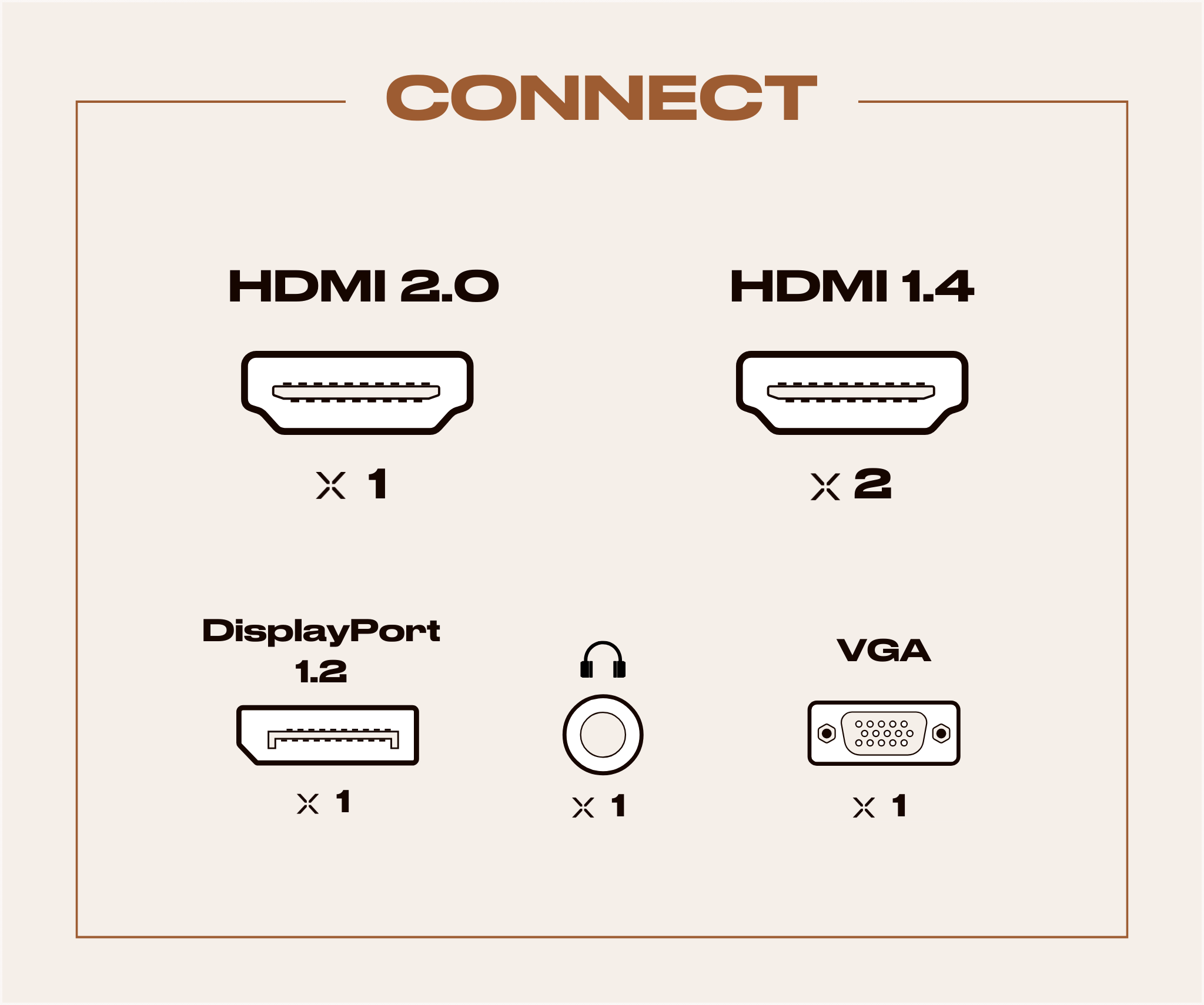 CONNECT

HDMI 2.0

x 1

HDMI 1.4

x 2

DisplayPort 1.2

x 1

x 1

VGA

x 1